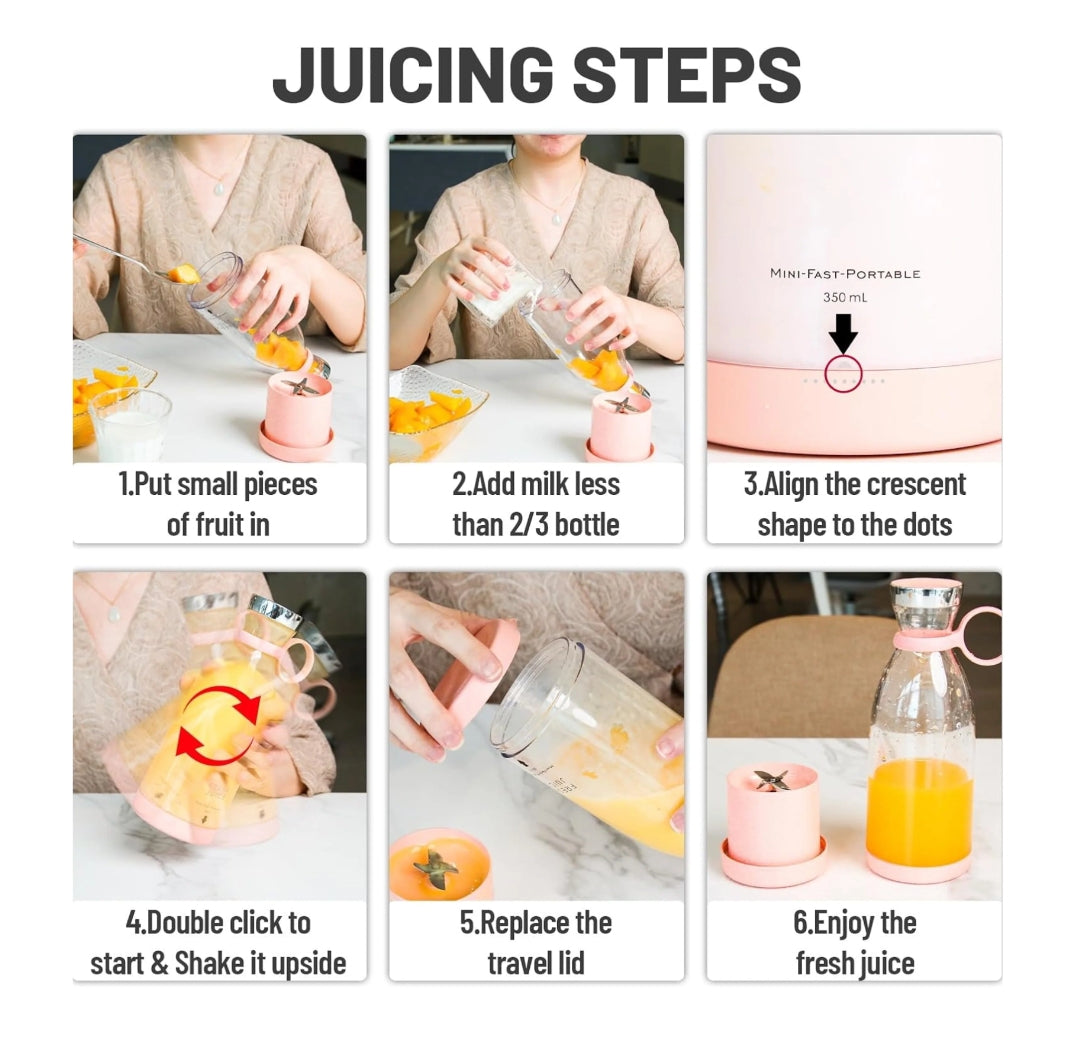 JUICING STEPS

1.Put small pieces of fruit in

2.Add milk less than 2/3 bottle

MINI-FAST-PORTABLE
350 mL

3.Align the crescent shape to the dots

4.Double click to start & Shake it upside

5.Replace the travel lid

6.Enjoy the fresh juice