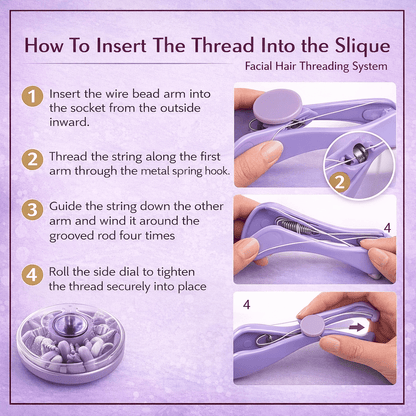 How To Insert The Thread Into the Slique

Facial Hair Threading System

1 Insert the wire bead arm into the socket from the outside inward.

2 Thread the string along the first arm through the metal spring hook.

3 Guide the string down the other arm and wind it around the grooved rod four times

4 Roll the side dial to tighten the thread securely into place

2

4

4